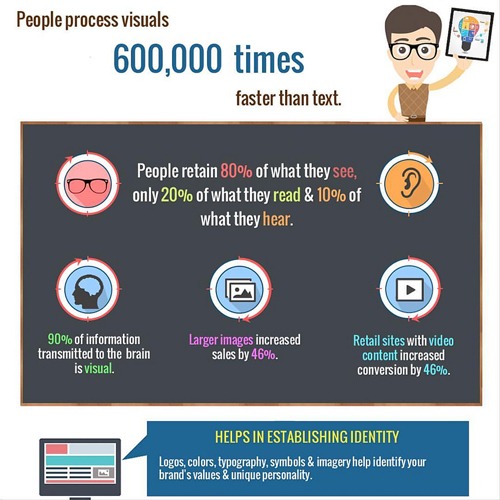 People process visuals

600,000 times

faster than text.

People retain 80% of what they see, only 20% of what they read & 10% of what they hear.

90% of information transmitted to the brain is visual.

Larger images increased sales by 46%.

Retail sites with video content increased conversion by 46%.

HELPS IN ESTABLISHING IDENTITY

Logos, colors, typography, symbols & imagery help identify your brand's values & unique personality.